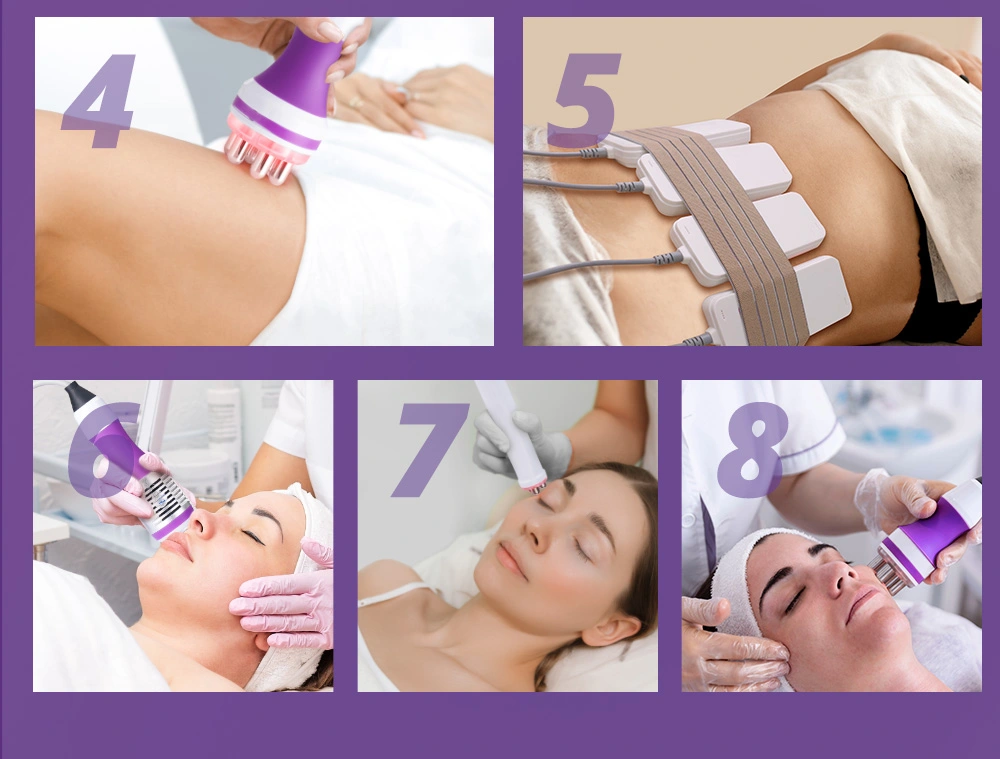 4

5

6

7

8